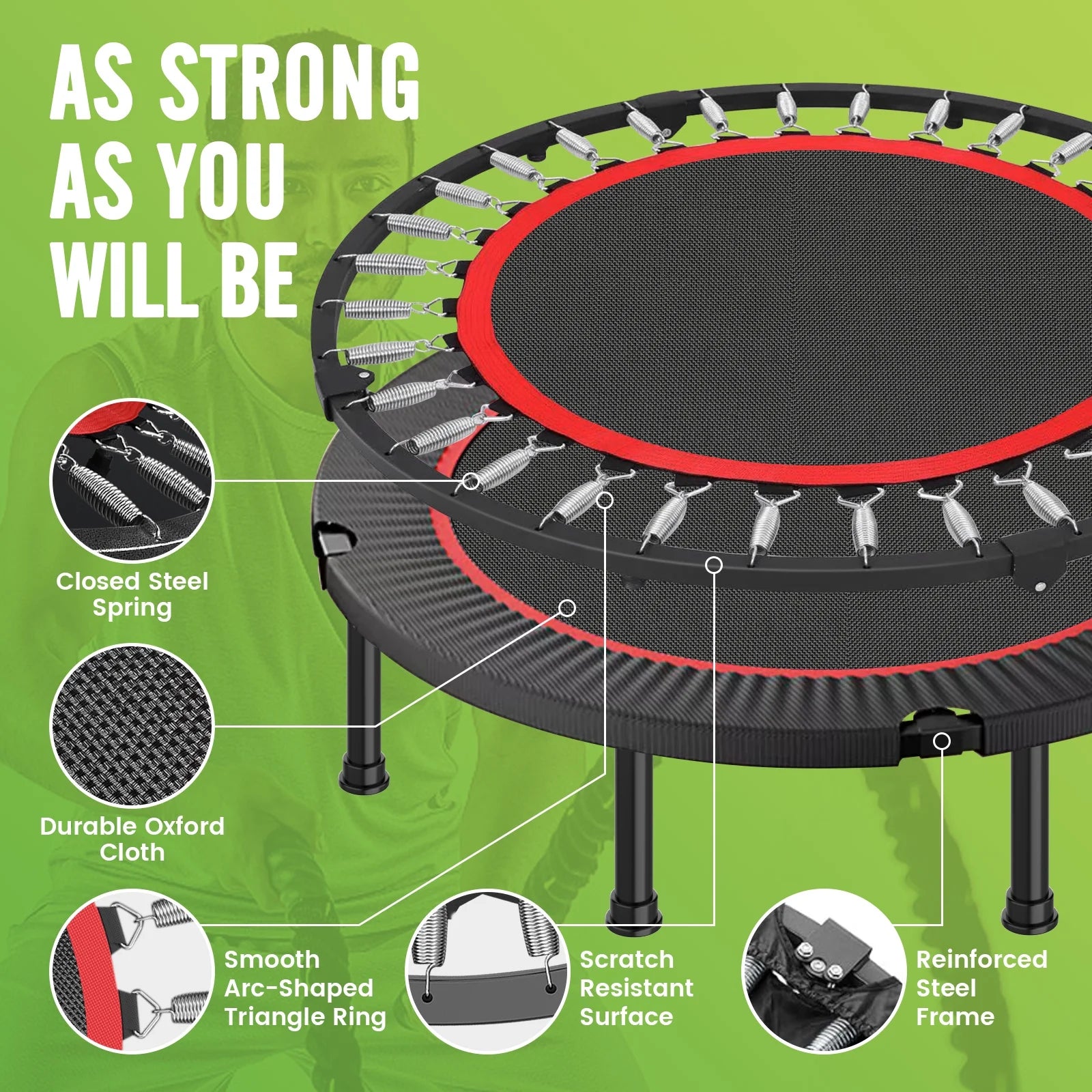 AS STRONG AS YOU WILL BE

Closed Steel Spring

Durable Oxford Cloth

Smooth Arc-Shaped Triangle Ring

Scratch Resistant Surface

Reinforced Steel Frame